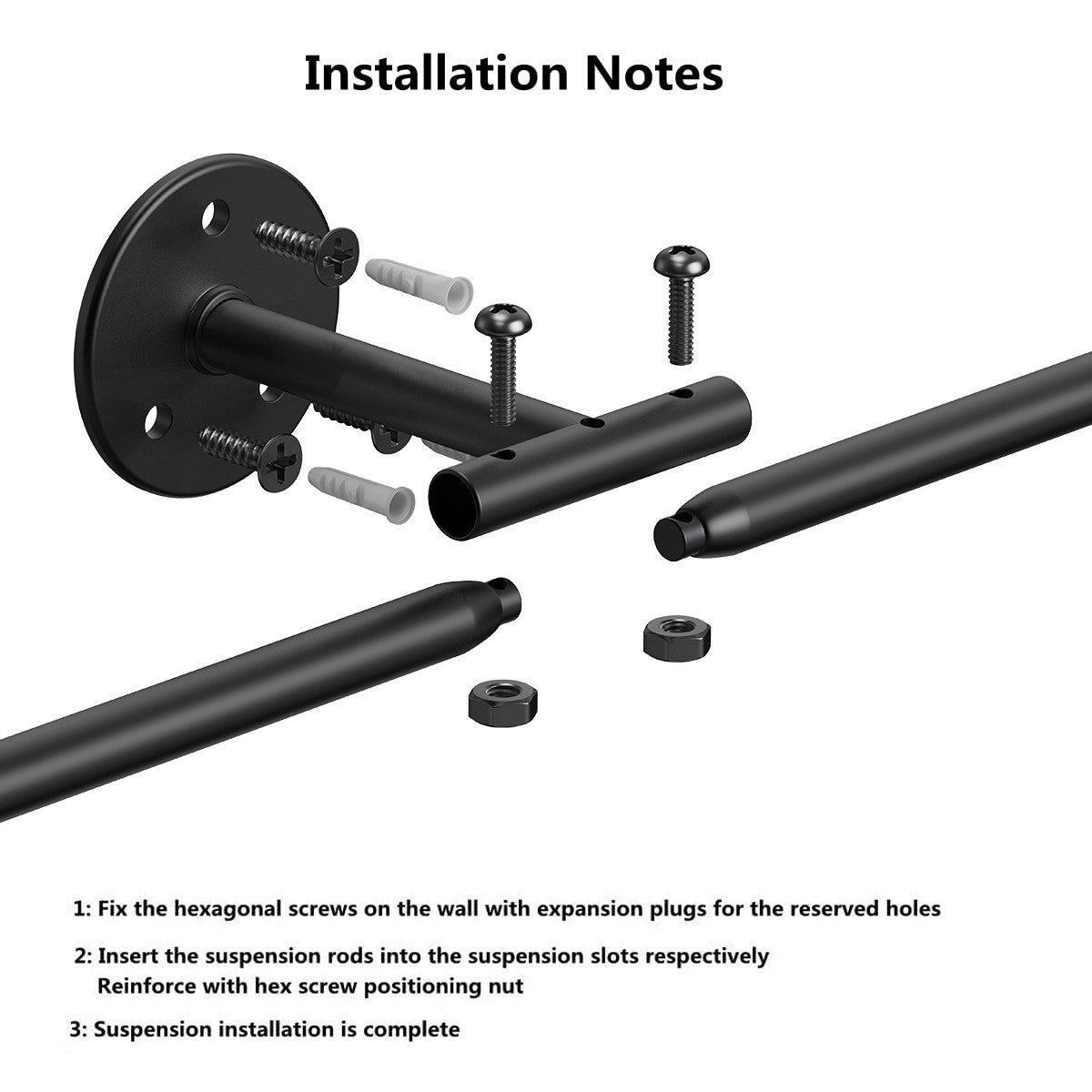 Installation Notes

1: Fix the hexagonal screws on the wall with expansion plugs for the reserved holes

2: Insert the suspension rods into the suspension slots respectively
Reinforce with hex screw positioning nut

3: Suspension installation is complete